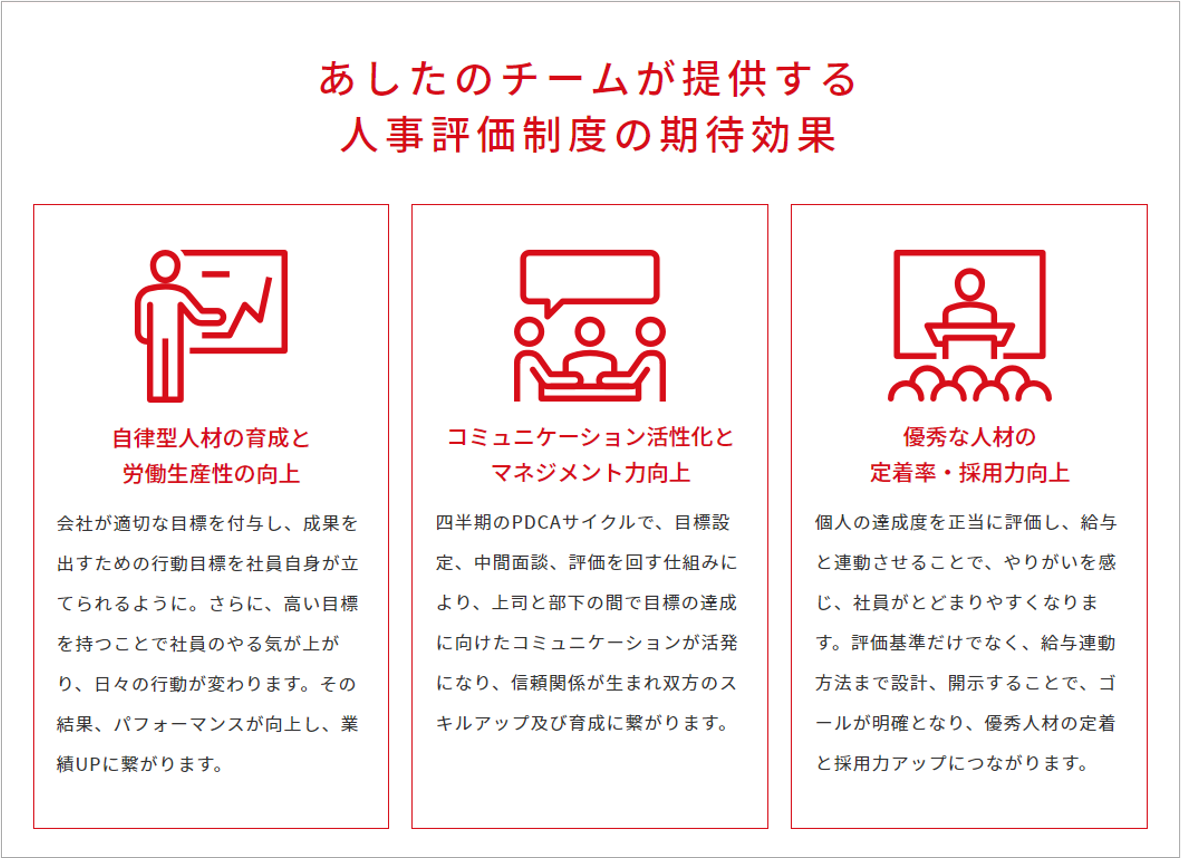 あしたのチームが提供する
人事評価制度の期待効果

自律型人材の育成と
労働生産性の向上

会社が適切な目標を付与し、成果を出すための行動目標を社員自身が立てられるように。さらに、高い目標を持つことで社員のやる気が上がり、日々の行動が変わります。その結果、パフォーマンスが向上し、業績UPに繋がります。

コミュニケーション活性化と
マネジメント力向上

四半期のPDCAサイクルで、目標設定、中間面談、評価を回す仕組みにより、上司と部下の間で目標の達成に向けたコミュニケーションが活発になり、信頼関係が生まれ双方のスキルアップ及び育成に繋がります。

優秀な人材の
定着率・採用力向上

個人の達成度を正当に評価し、給与と連動させることで、やりがいを感じ、社員がとどまりやすくなります。評価基準だけでなく、給与連動方法まで設計、開示することで、ゴールが明確となり、優秀人材の定着と採用力アップにつながります。